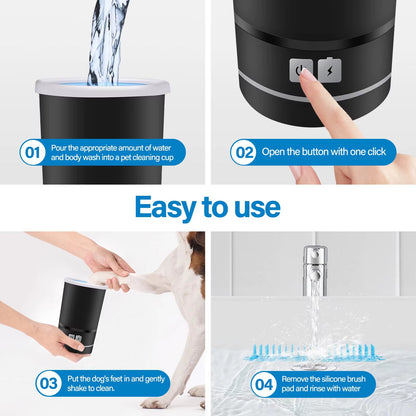 01 Pour the appropriate amount of water and body wash into a pet cleaning cup

02 Open the button with one click

Easy to use

03 Put the dog's feet in and gently shake to clean.

04 Remove the silicone brush pad and rinse with water